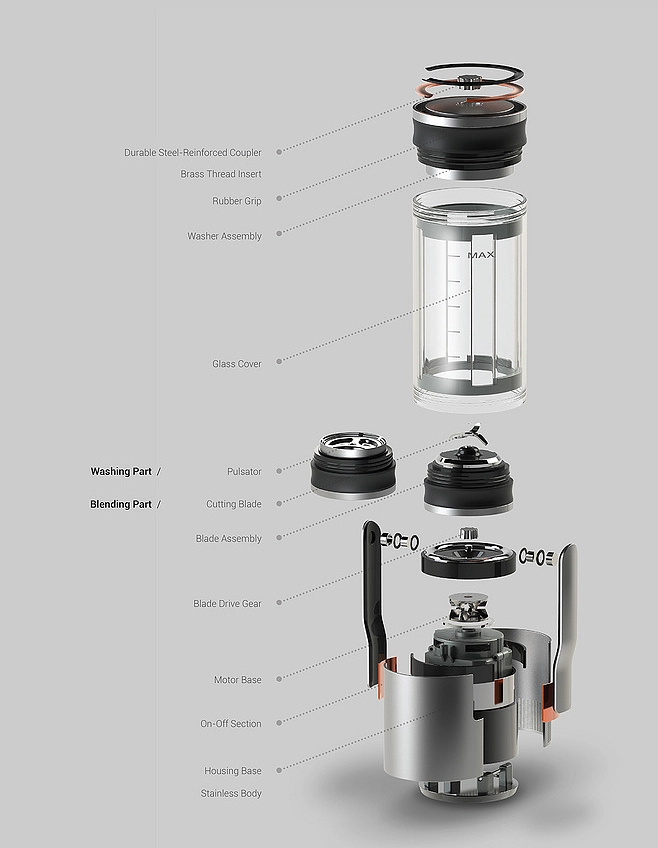 Durable Steel-Reinforced Coupler

Brass Thread Insert

Rubber Grip

Washer Assembly

MAX

Glass Cover

Washing Part /

Pulsator

Blending Part /

Cutting Blade

Blade Assembly

Blade Drive Gear

Motor Base

On-Off Section

Housing Base

Stainless Body